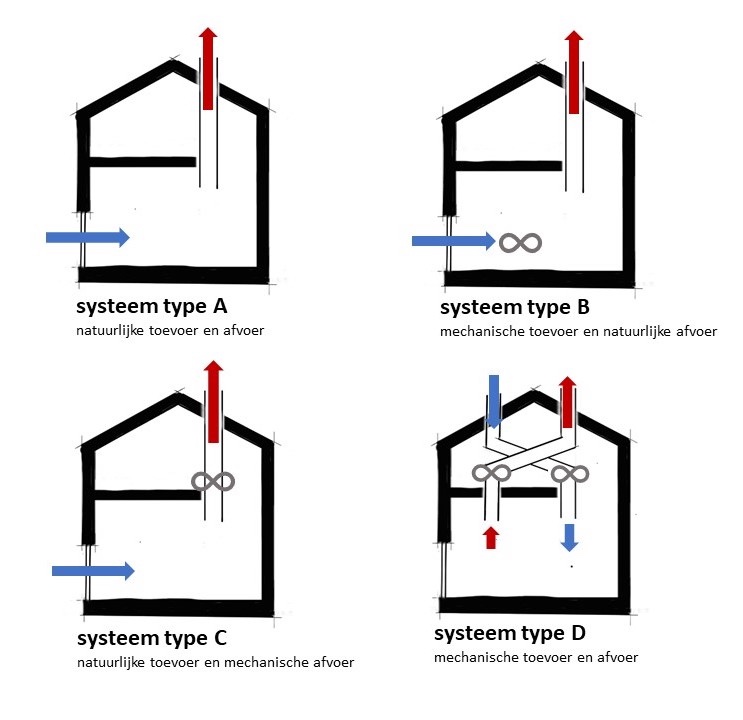 systeem type A
natuurlijke toevoer en afvoer

systeem type B
mechanische toevoer en natuurlijke afvoer

systeem type C
natuurlijke toevoer en mechanische afvoer

systeem type D
mechanische toevoer en afvoer